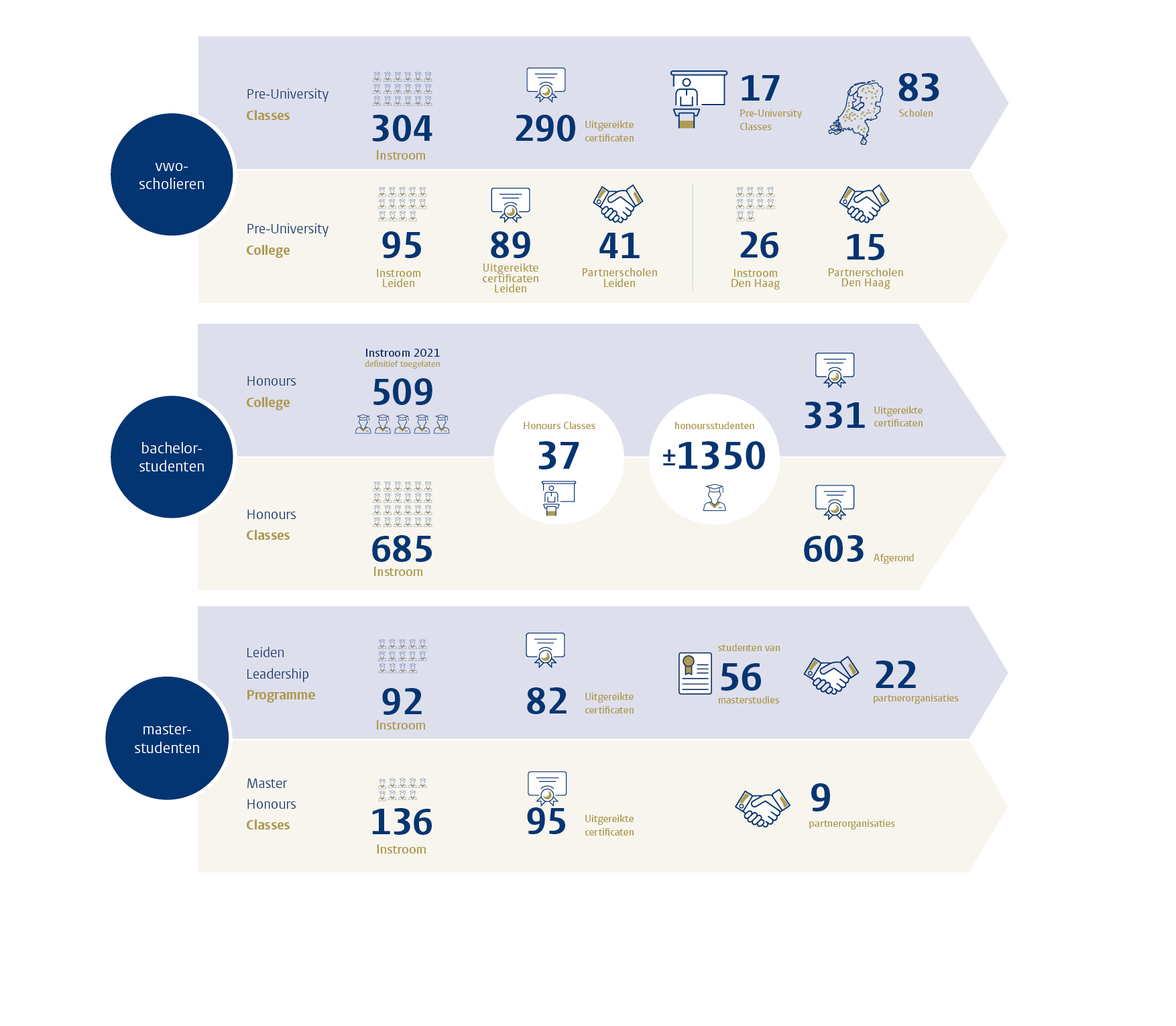 vwo-scholieren

Pre-University Classes

304 Instroom

290 Uitgereikte certificaten

17 Pre-University Classes

83 Scholen

Pre-University College

95 Instroom Leiden

89 Uitgereikte certificaten Leiden

41 Partnerscholen Leiden

26 Instroom Den Haag

15 Partnerscholen Den Haag

bachelor-studenten

Honours College

Instroom 2021 definitief toegelaten

509

Honours Classes

37

honoursstudenten

±1350

331 Uitgereikte certificaten

Honours Classes

685 Instroom

603 Afgerond

master-studenten

Leiden Leadership Programme

92 Instroom

82 Uitgereikte certificaten

studenten van 56 masterstudies

22 partnerorganisaties

Master Honours Classes

136 Instroom

95 Uitgereikte certificaten

9 partnerorganisaties